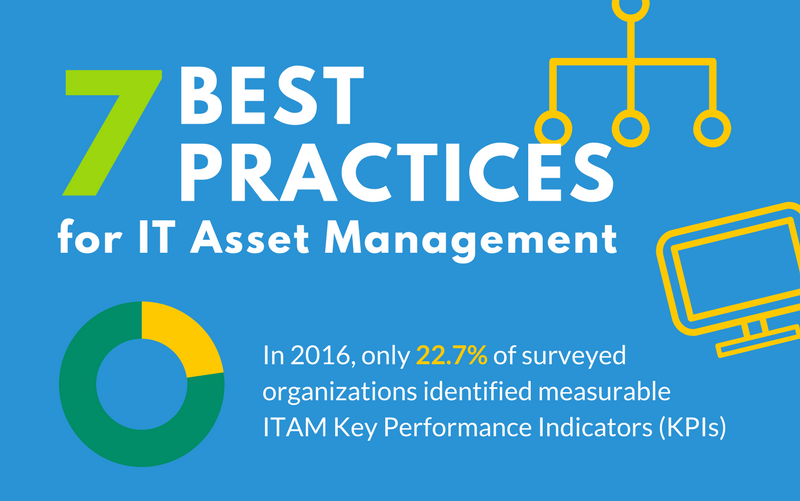 7 BEST PRACTICES
for IT Asset Management

In 2016, only 22.7% of surveyed organizations identified measurable ITAM Key Performance Indicators (KPIs)